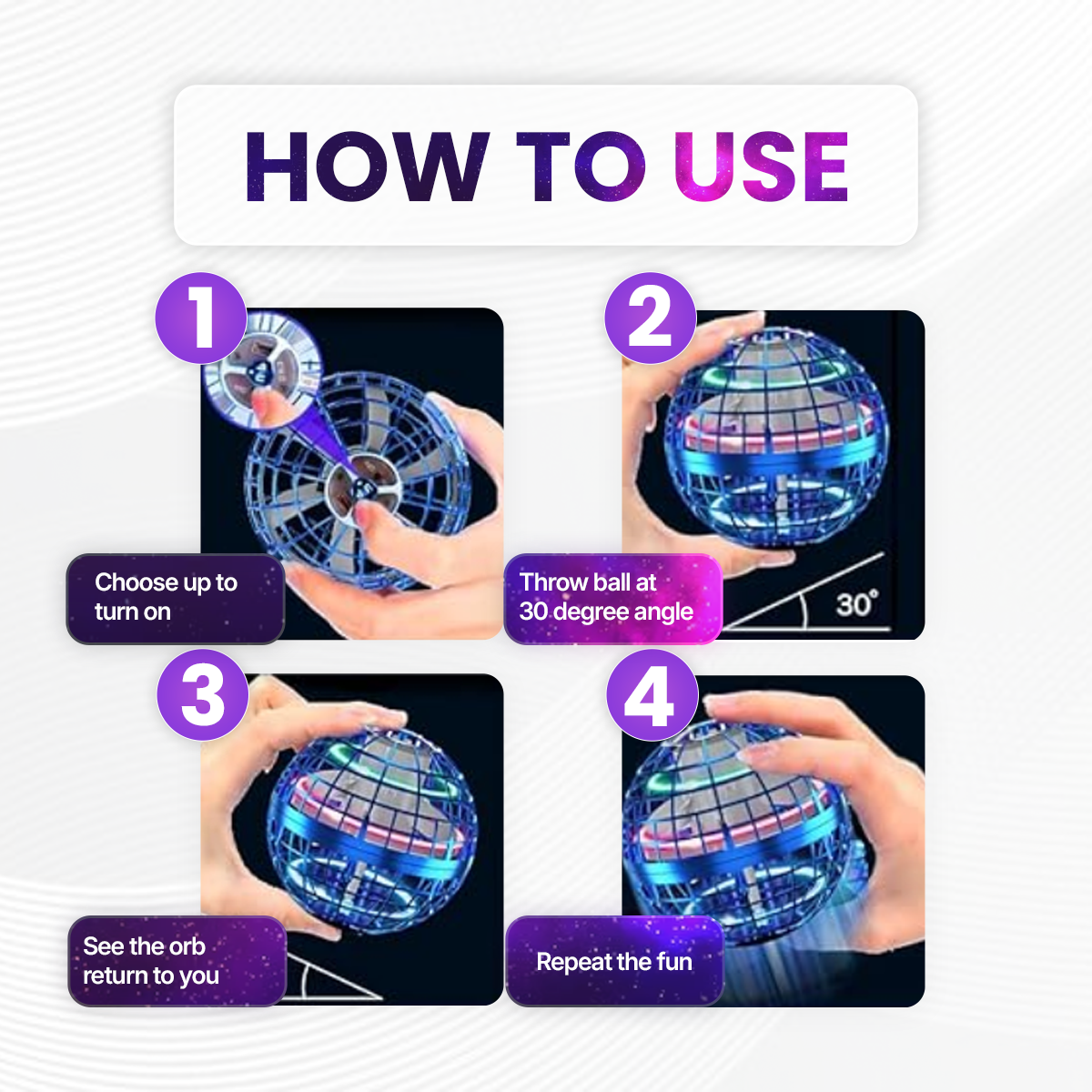 HOW TO USE

1

Choose up to turn on

2

Throw ball at 30 degree angle

30°

3

See the orb return to you

4

Repeat the fun